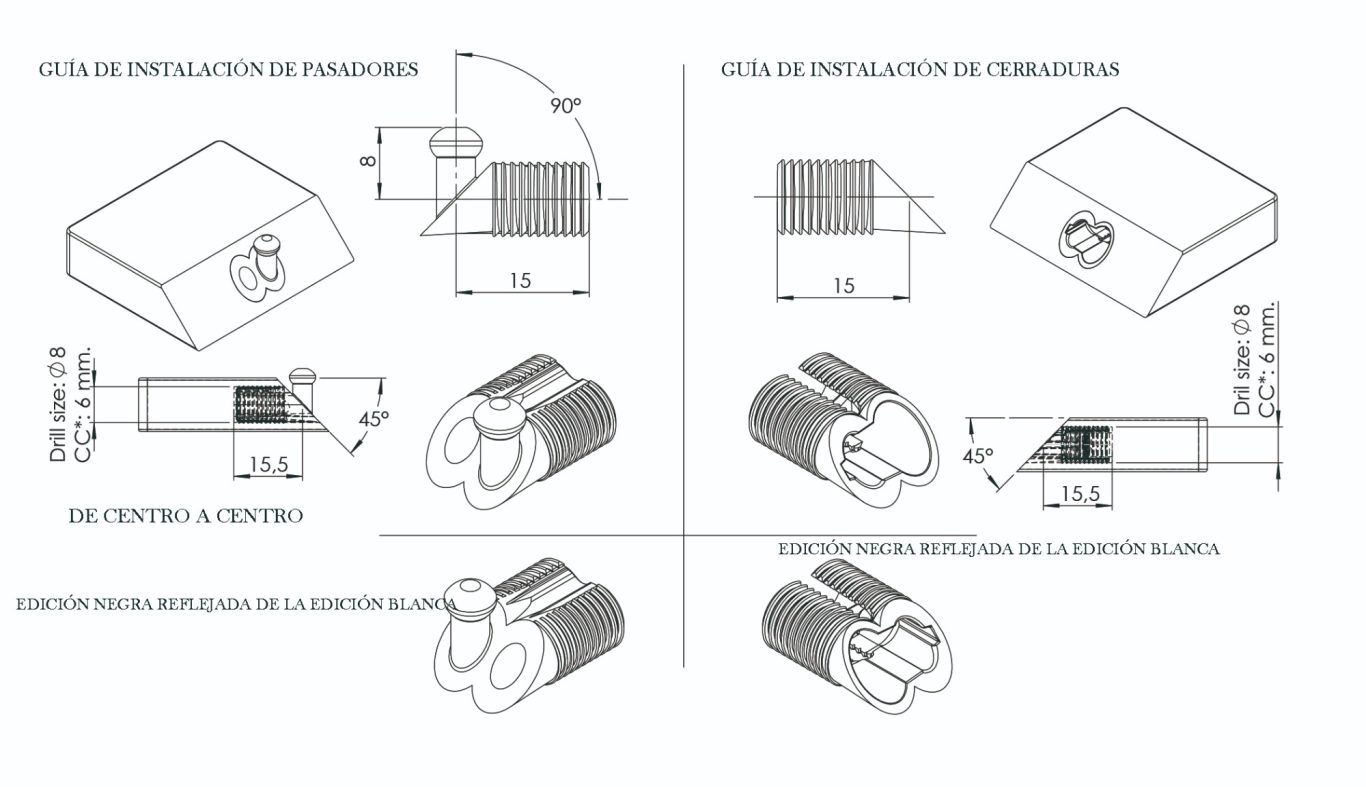 GUÍA DE INSTALACIÓN DE PASADORES

90°

8

15

Drill size: $\varnothing 8$
CC*: 6 mm.

45°

15,5

DE CENTRO A CENTRO

EDICIÓN NEGRA REFLEJADA DE LA EDICIÓN BLANCA

GUÍA DE INSTALACIÓN DE CERRADURAS

15

Drill size: $\varnothing 8$
CC*: 6 mm.

45°

15,5

EDICIÓN NEGRA REFLEJADA DE LA EDICIÓN BLANCA